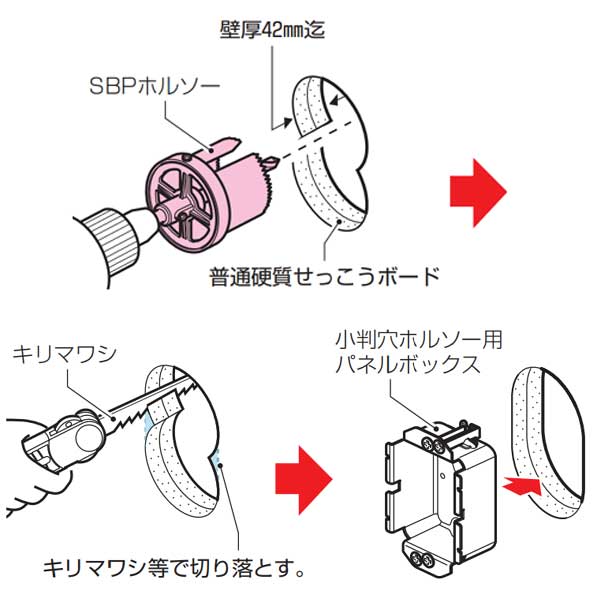 壁厚42㎜迄

SBPホルソー

普通硬質せっこうボード

キリマワシ

小判穴ホルソー用
パネルボックス

キリマワシ等で切り落とす。