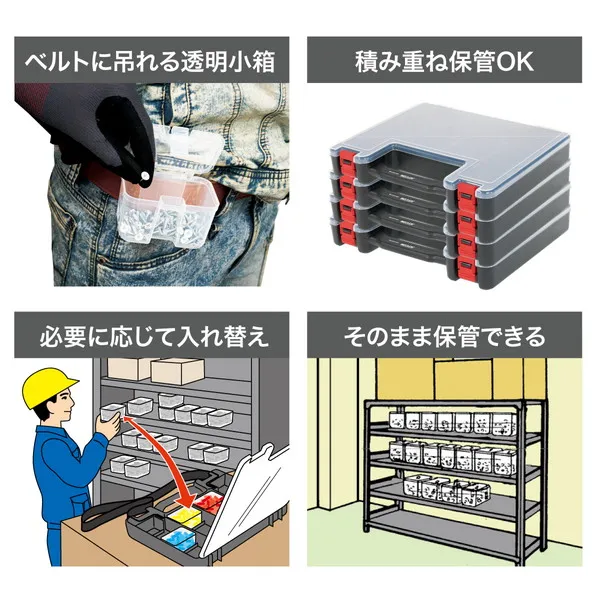 ベルトに吊れる透明小箱

積み重ね保管OK

必要に応じて入れ替え

そのまま保管できる