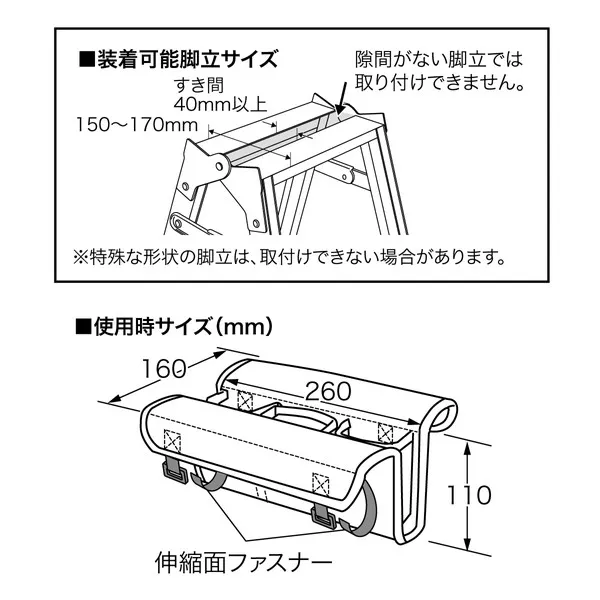 ■装着可能脚立サイズ

隙間がない脚立では取り付けできません。

すき間
40mm以上

150～170mm

※特殊な形状の脚立は、取付けできない場合があります。

■使用時サイズ(mm)

160

260

110

伸縮面ファスナー