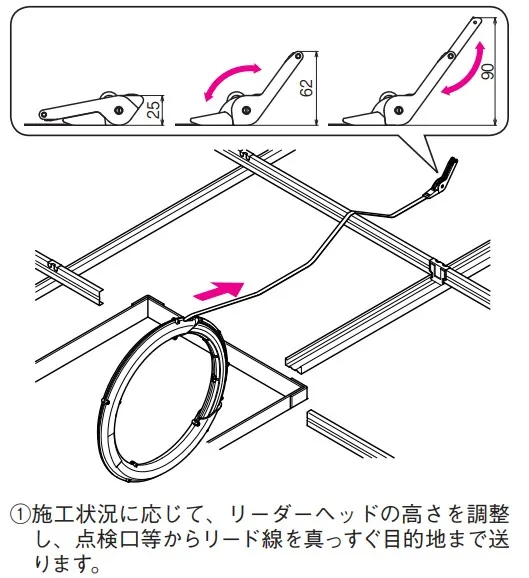 25

62

90

①施工状況に応じて、リーダーヘッドの高さを調整し、点検口等からリード線を真っすぐ目的地まで送ります。