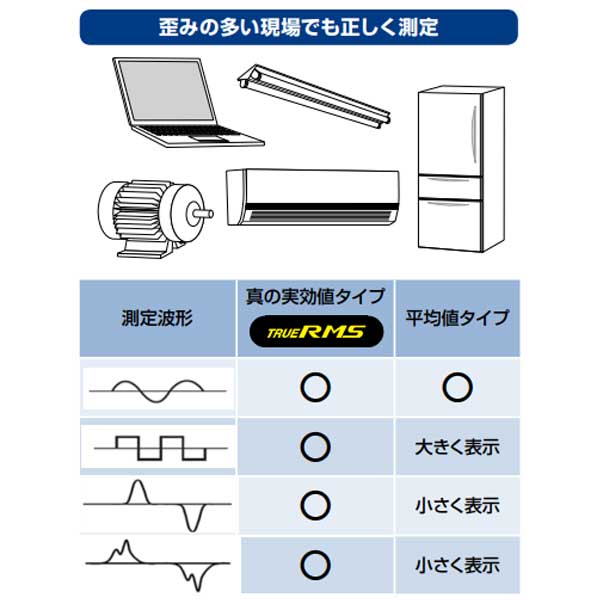 歪みの多い現場でも正しく測定

| 測定波形 | 真の実効値タイプ TRUE RMS | 平均値タイプ |
|---|---|---|
| | ○ | ○ |
| | ○ | 大きく表示 |
| | ○ | 小さく表示 |
| | ○ | 小さく表示 |