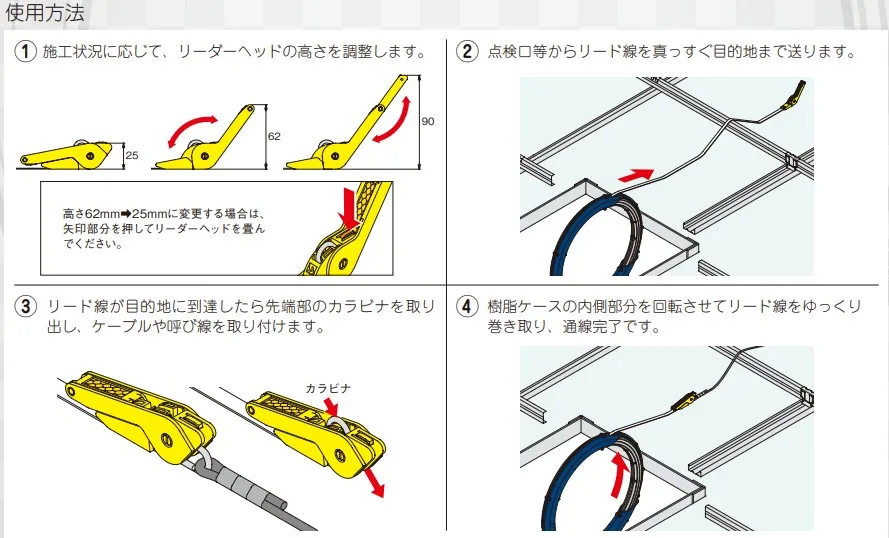 使用方法

① 施工状況に応じて、リーダーヘッドの高さを調整します。

25

62

90

高さ62mm➡25mmに変更する場合は、矢印部分を押してリーダーヘッドを畳んでください。

② 点検口等からリード線を真っすぐ目的地まで送ります。

③ リード線が目的地に到達したら先端部のカラビナを取り出し、ケーブルや呼び線を取り付けます。

カラビナ

④ 樹脂ケースの内側部分を回転させてリード線をゆっくり巻き取り、通線完了です。